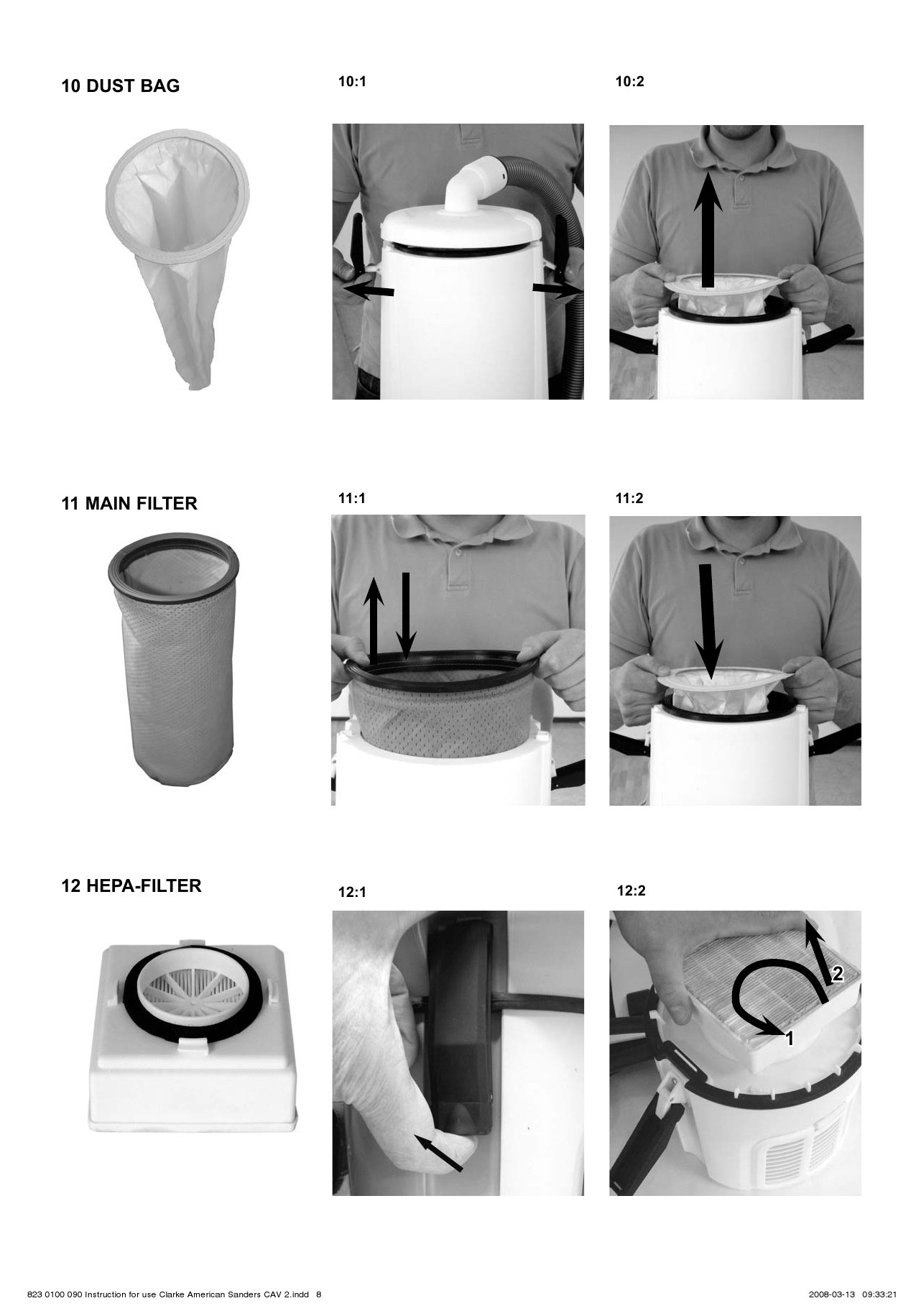 10 DUST BAG

10:1

10:2

11 MAIN FILTER

11:1

11:2

12 HEPA-FILTER

12:1

12:2

2

1

823 0100 090 Instruction for use Clarke American Sanders CAV 2.indd 8

2008-03-13 09:33:21